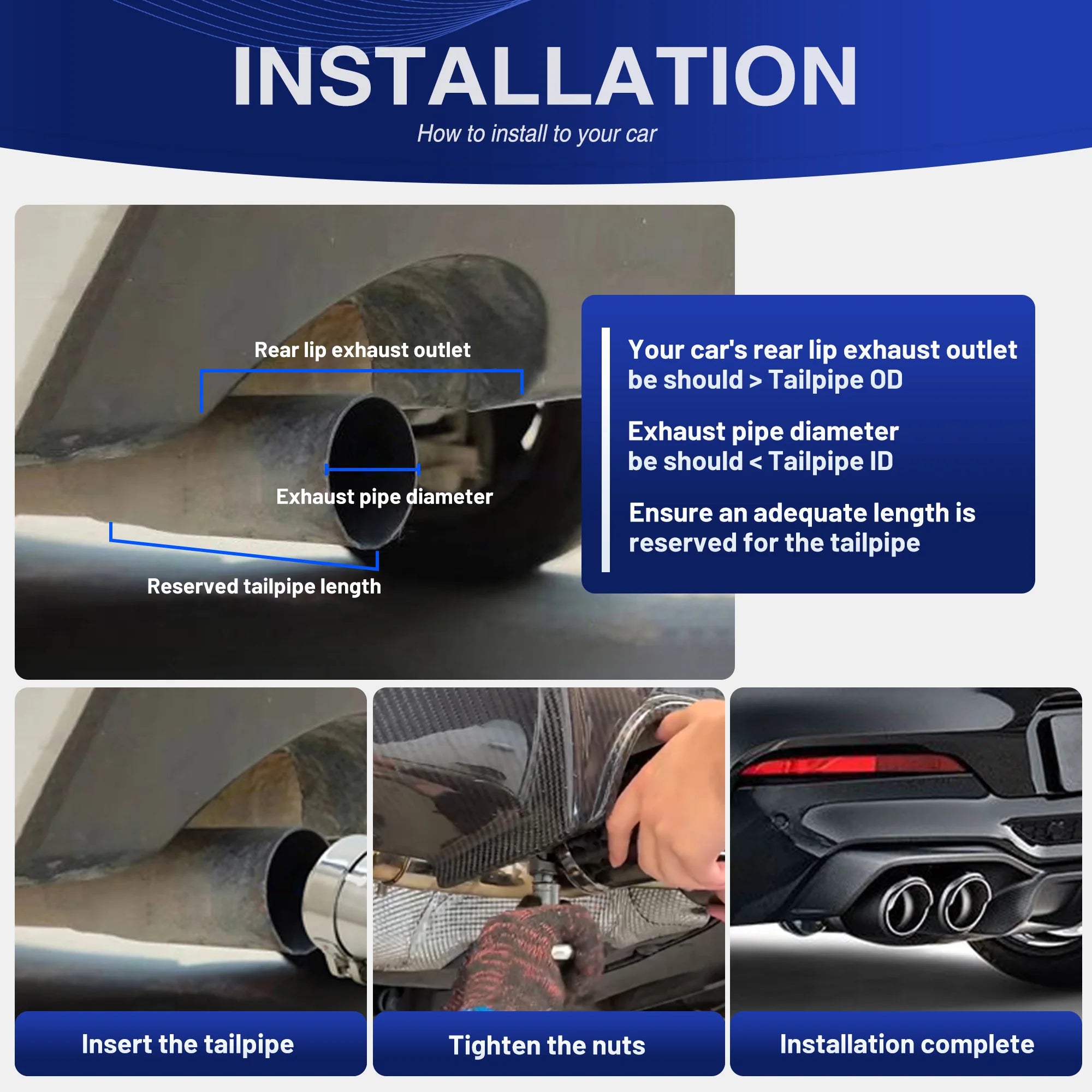 INSTALLATION
How to install to your car

Rear lip exhaust outlet

Exhaust pipe diameter

Reserved tailpipe length

Your car's rear lip exhaust outlet be should > Tailpipe OD

Exhaust pipe diameter be should < Tailpipe ID

Ensure an adequate length is reserved for the tailpipe

Insert the tailpipe

Tighten the nuts

Installation complete