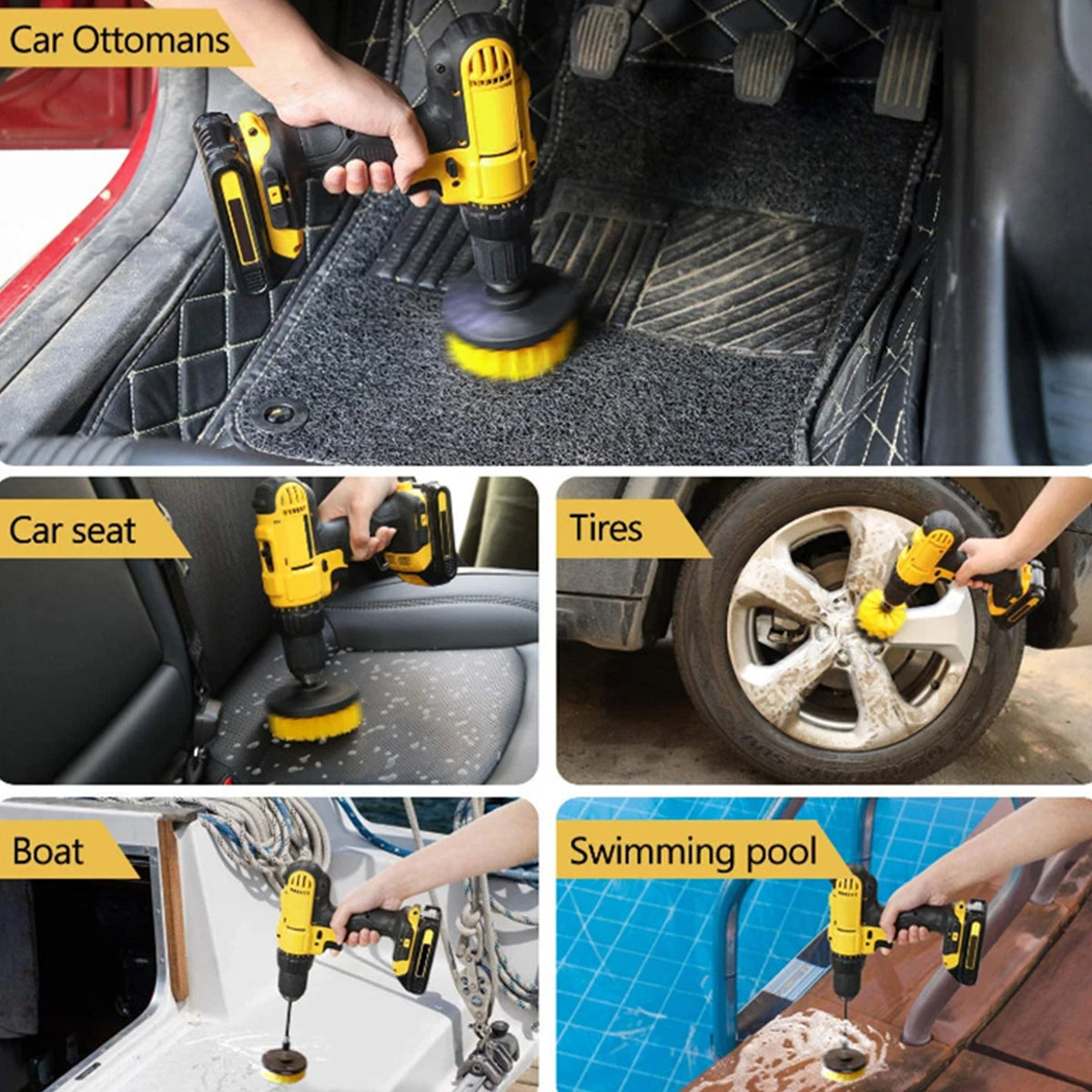 Car Ottomans

Car seat

Tires

Boat

Swimming pool